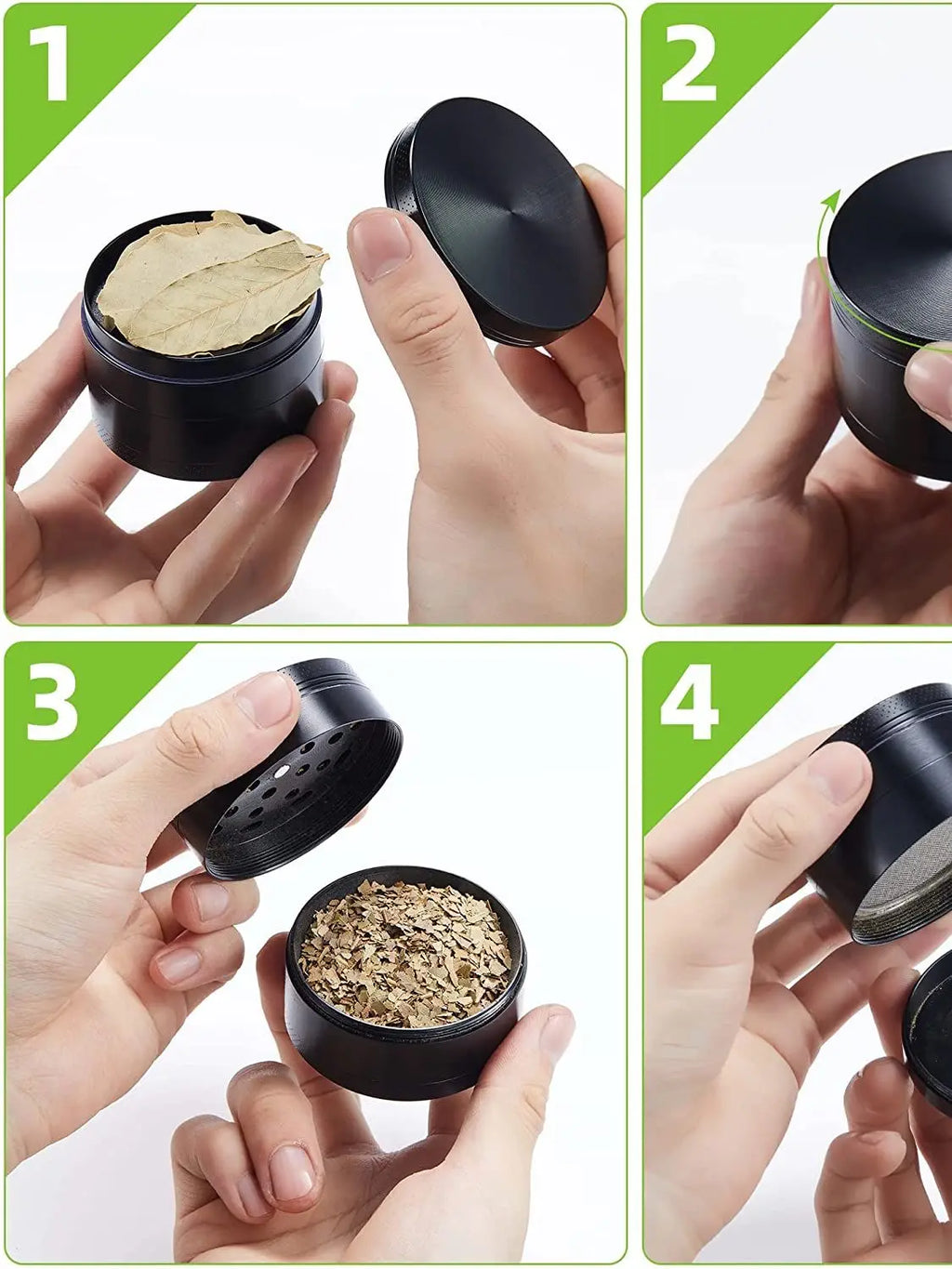 1

2

3

4